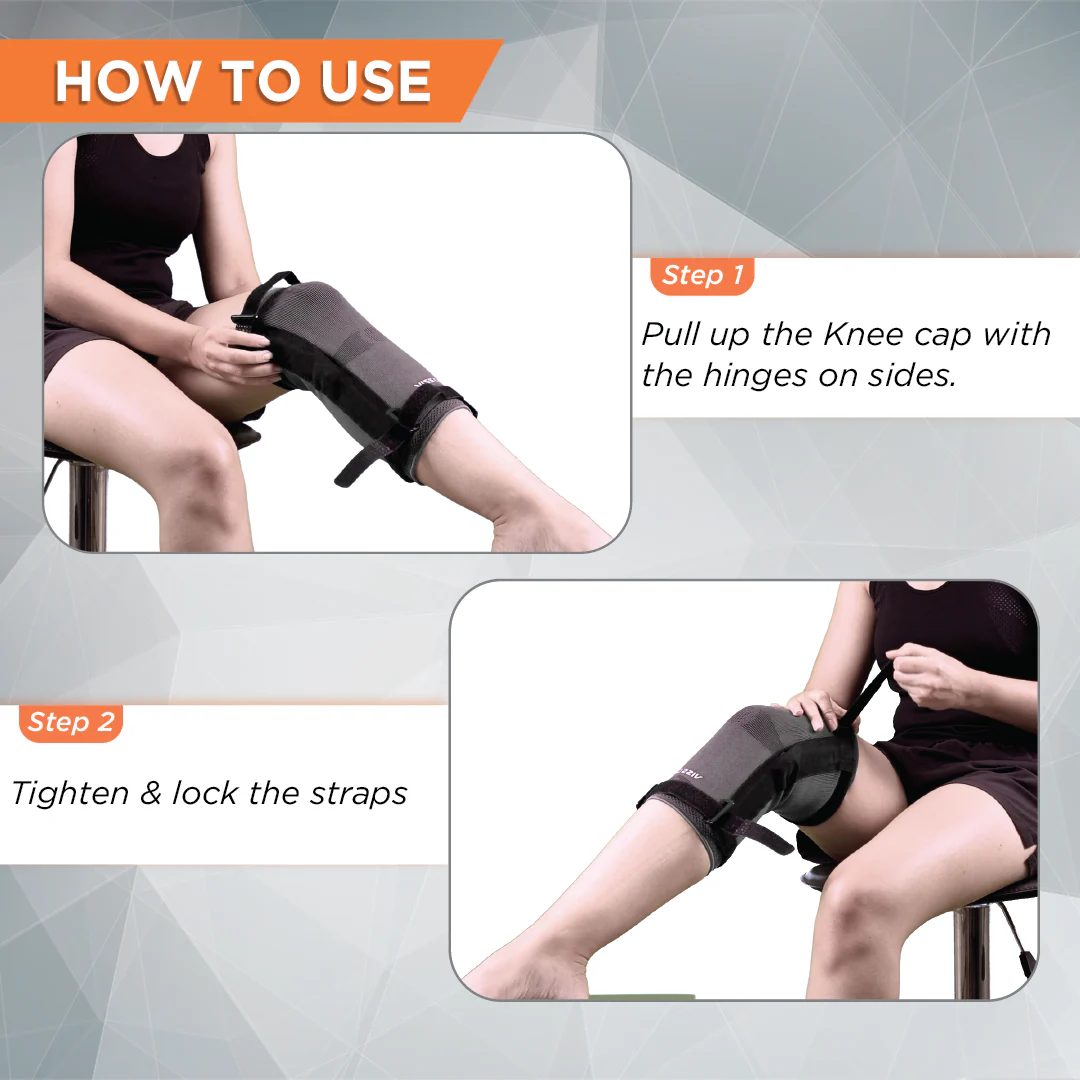 HOW TO USE

Step 1

Pull up the Knee cap with the hinges on sides.

Step 2

Tighten & lock the straps