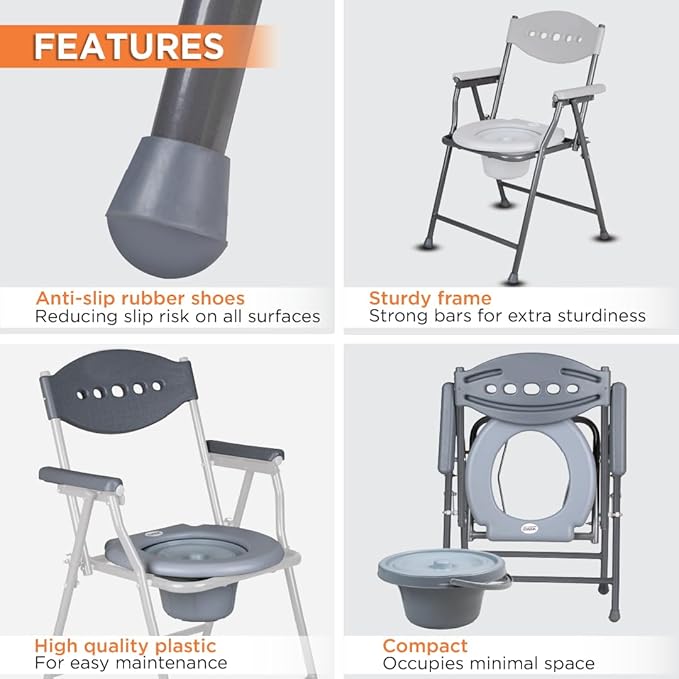 FEATURES

Anti-slip rubber shoes
Reducing slip risk on all surfaces

Sturdy frame
Strong bars for extra sturdiness

High quality plastic
For easy maintenance

Compact
Occupies minimal space